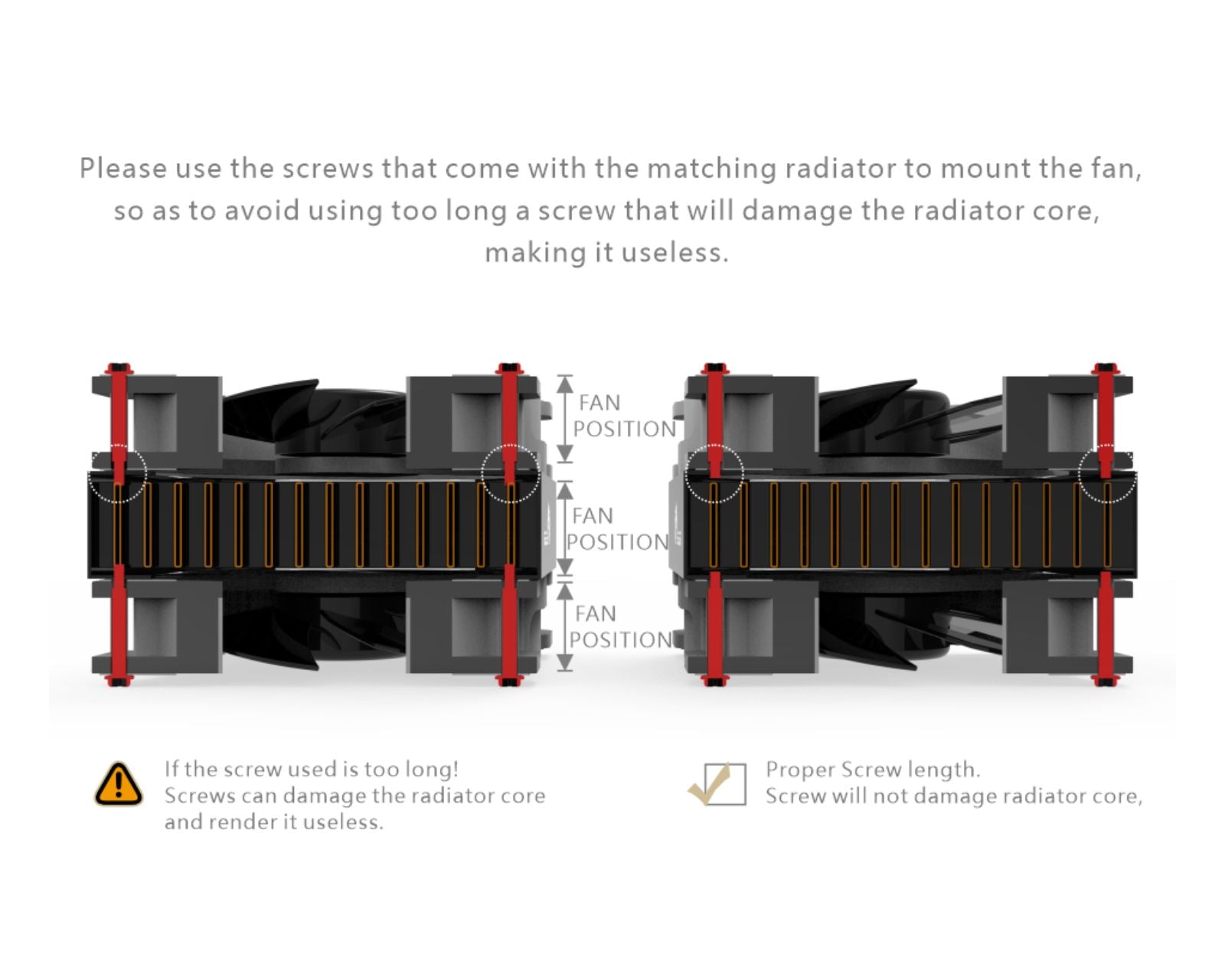 Please use the screws that come with the matching radiator to mount the fan, so as to avoid using too long a screw that will damage the radiator core, making it useless.

FAN POSITION

FAN POSITION

FAN POSITION

If the screw used is too long!
Screws can damage the radiator core and render it useless.

Proper Screw length.
Screw will not damage radiator core,