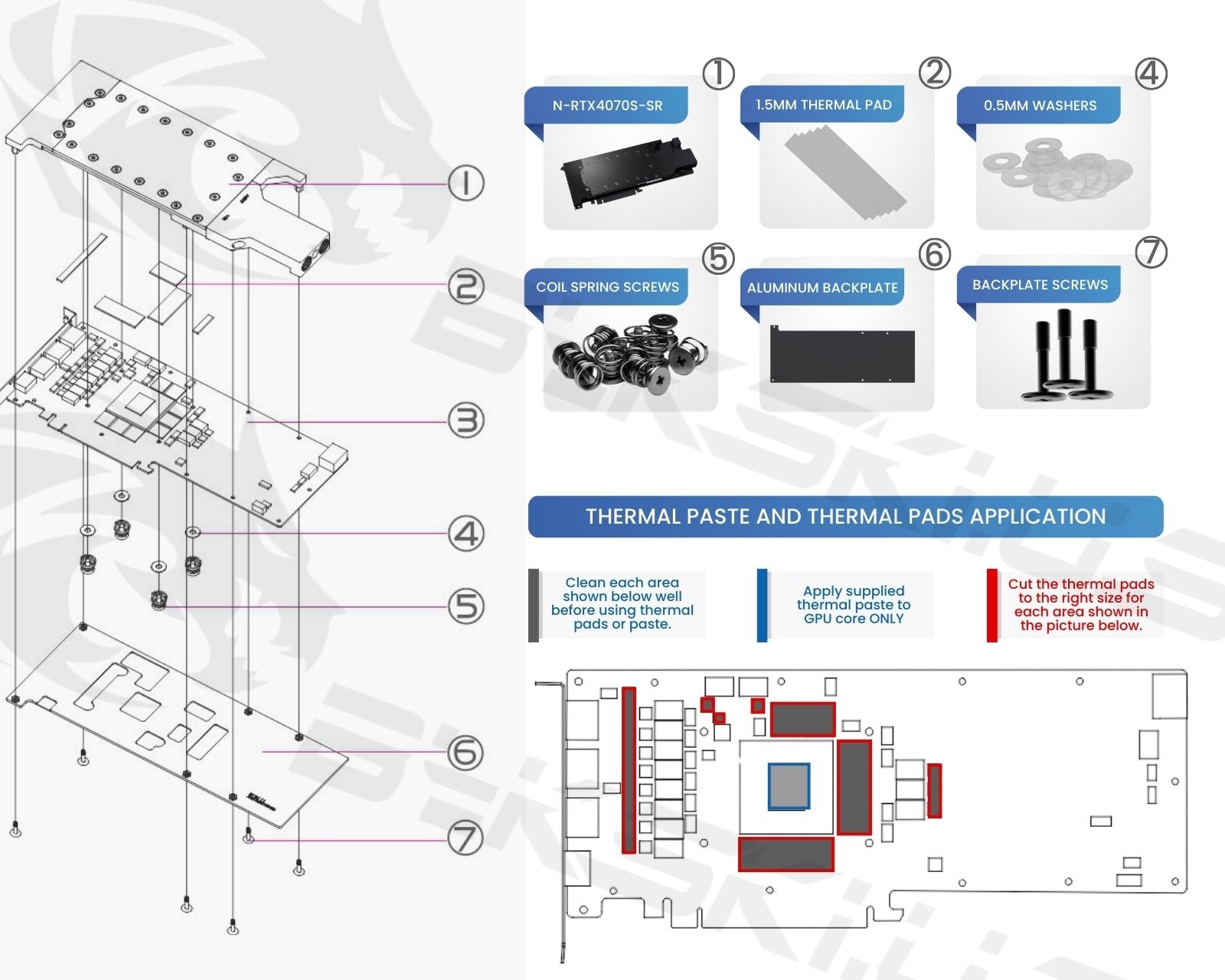 ①
②
③
④
⑤
⑥
⑦

① N-RTX4070S-SR
② 1.5MM THERMAL PAD
④ 0.5MM WASHERS
⑤ COIL SPRING SCREWS
⑥ ALUMINUM BACKPLATE
⑦ BACKPLATE SCREWS

THERMAL PASTE AND THERMAL PADS APPLICATION

Clean each area shown below well before using thermal pads or paste.

Apply supplied thermal paste to GPU core ONLY

Cut the thermal pads to the right size for each area shown in the picture below.