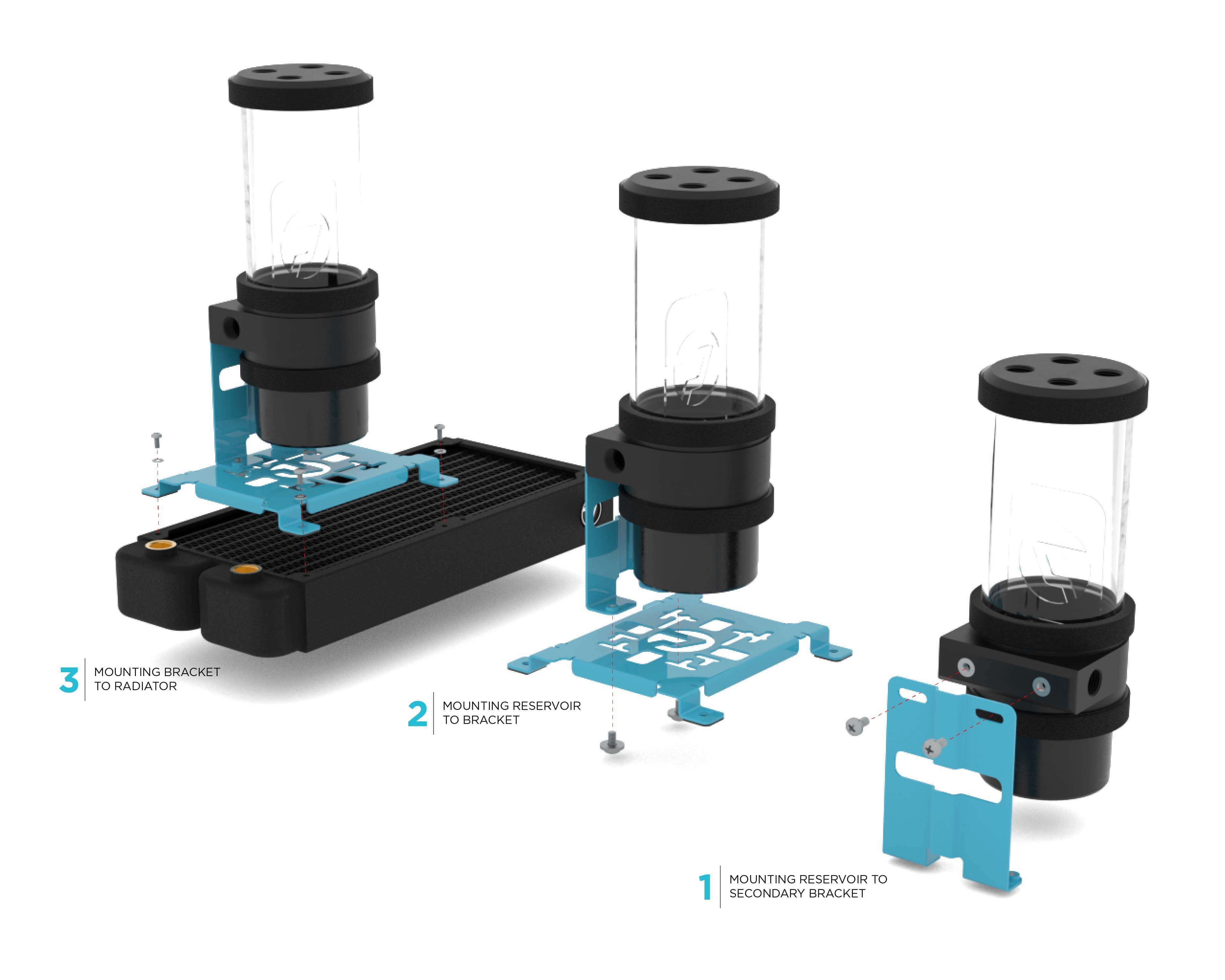 3 MOUNTING BRACKET TO RADIATOR

2 MOUNTING RESERVOIR TO BRACKET

1 MOUNTING RESERVOIR TO SECONDARY BRACKET