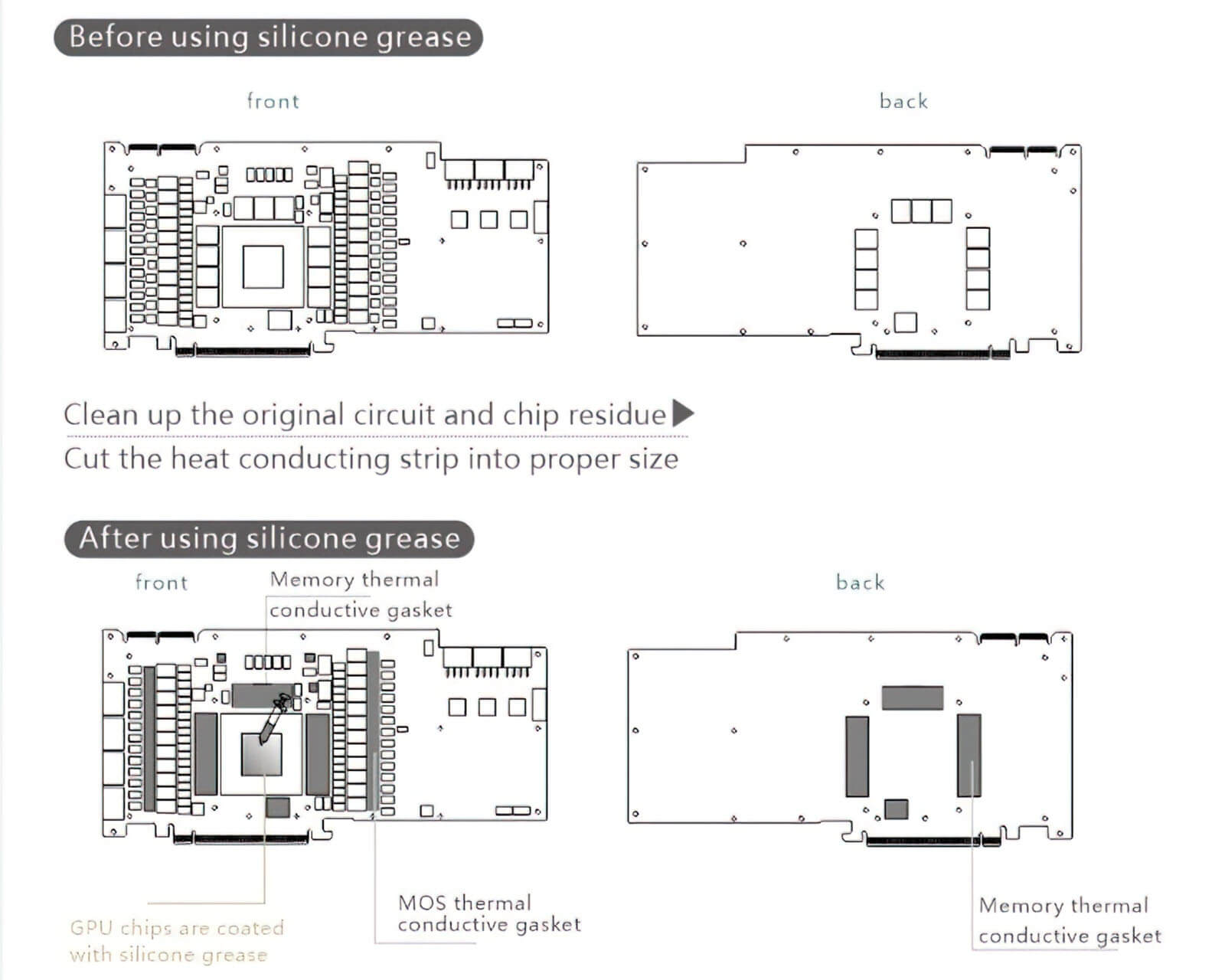 Before using silicone grease

front

back

Clean up the original circuit and chip residue

Cut the heat conducting strip into proper size

After using silicone grease

front

Memory thermal conductive gasket

back

GPU chips are coated with silicone grease

MOS thermal conductive gasket

Memory thermal conductive gasket