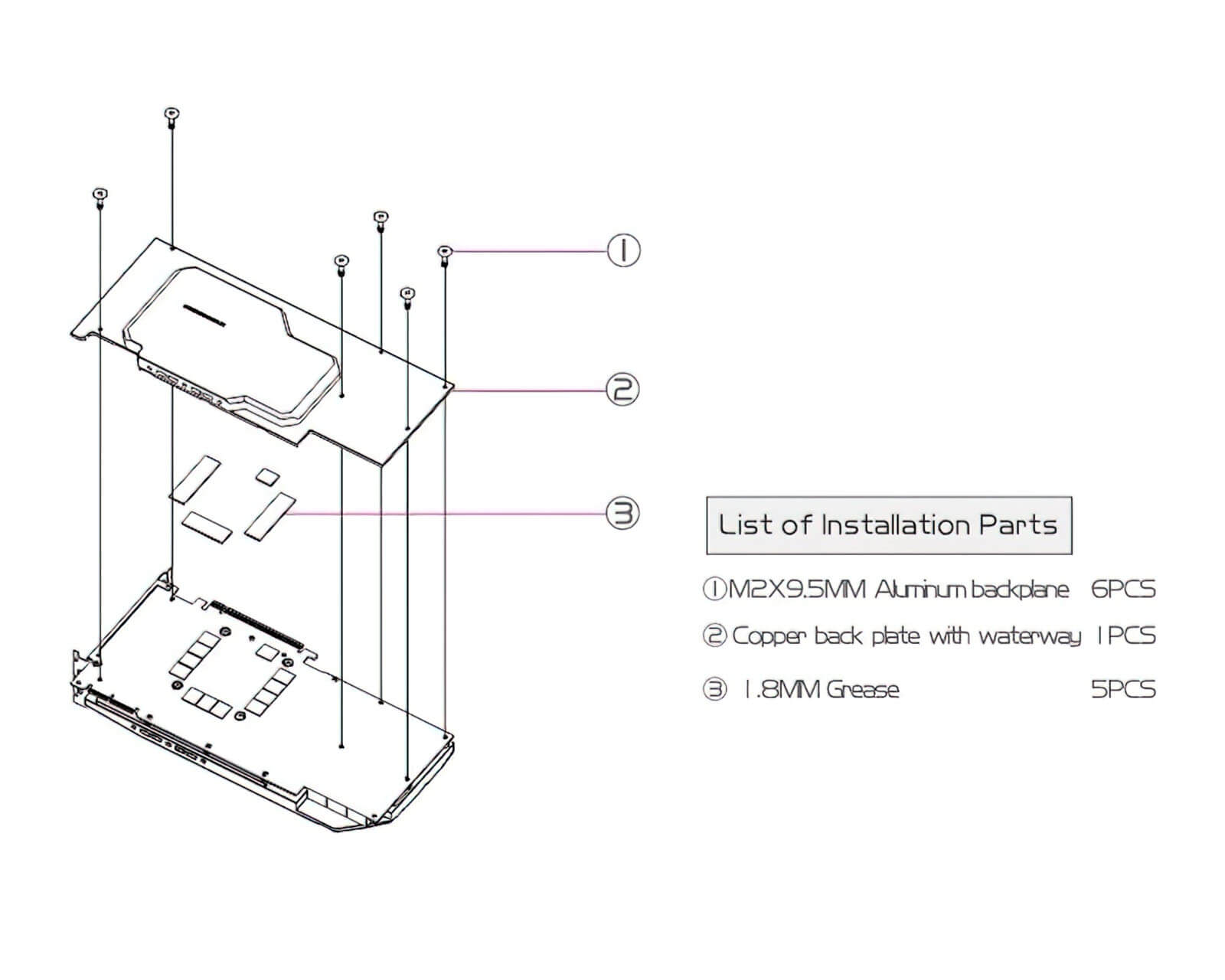 ①

②

③

List of Installation Parts

①M2X9.5MM Aluminum backplane 6PCS

② Copper back plate with waterway 1PCS

③ 1.8MM Grease 5PCS