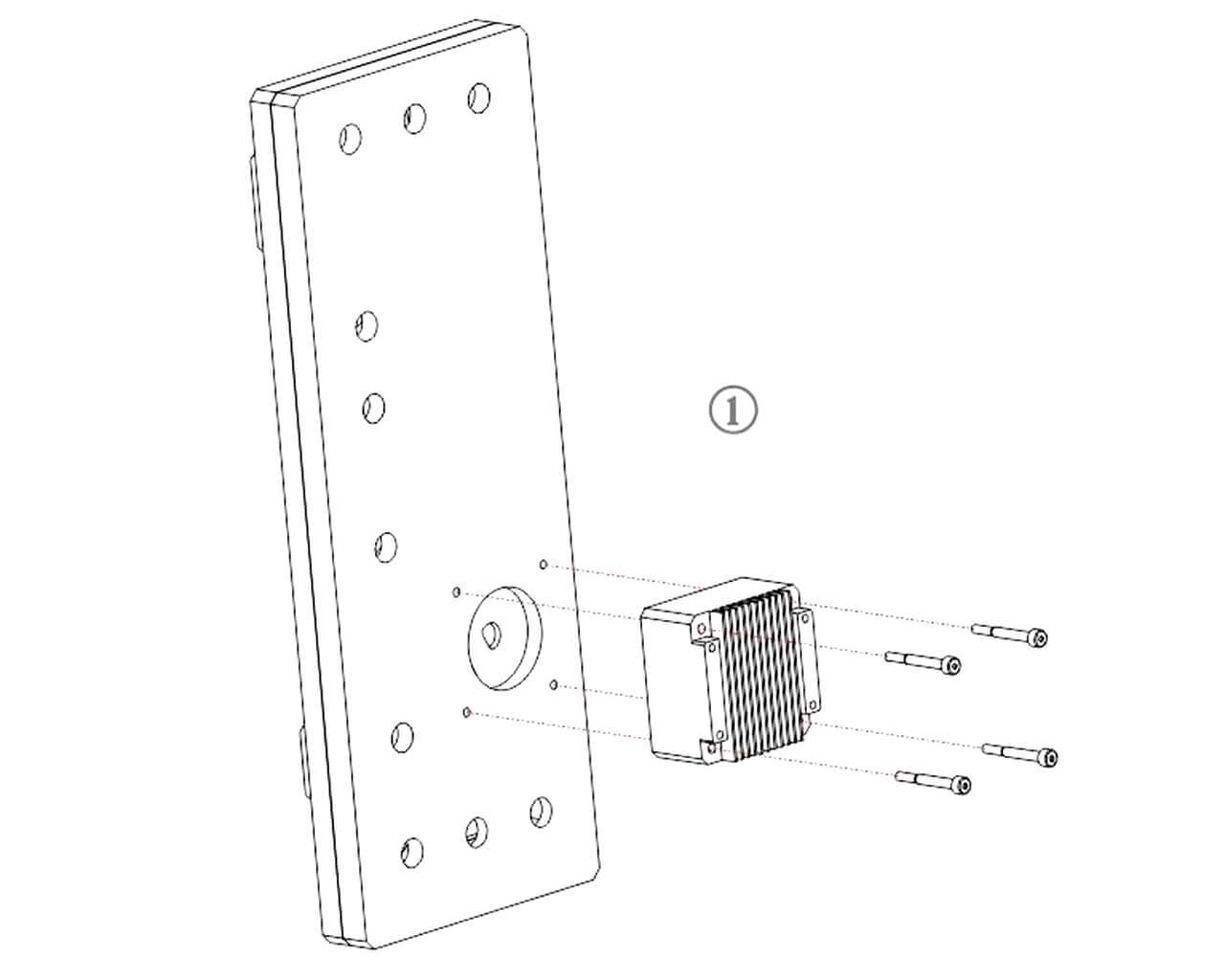 ①