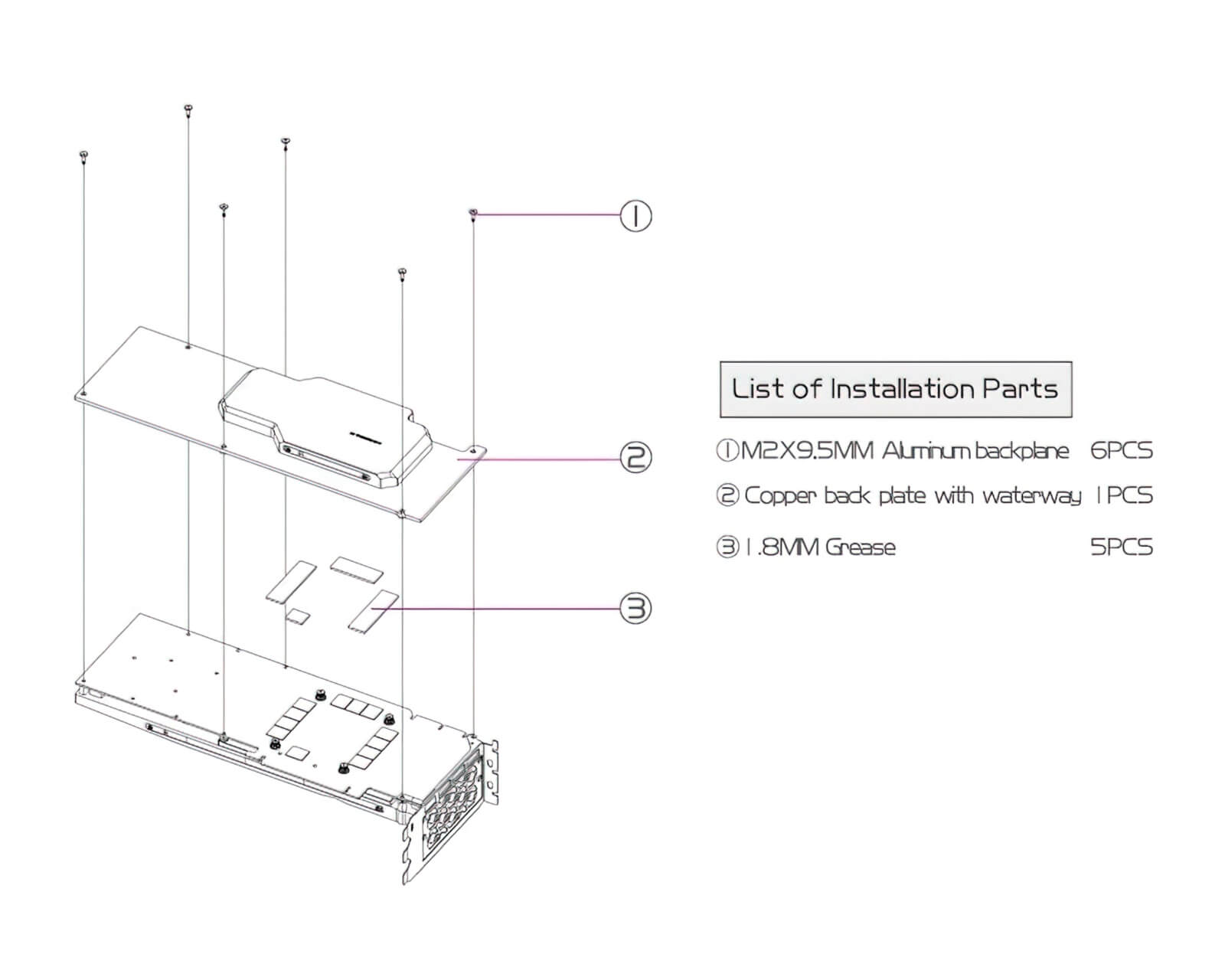 ①

②

③

List of Installation Parts

①M2X9.5MM Aluminum backplane 6PCS

② Copper back plate with waterway 1PCS

③ 1.8MM Grease 5PCS