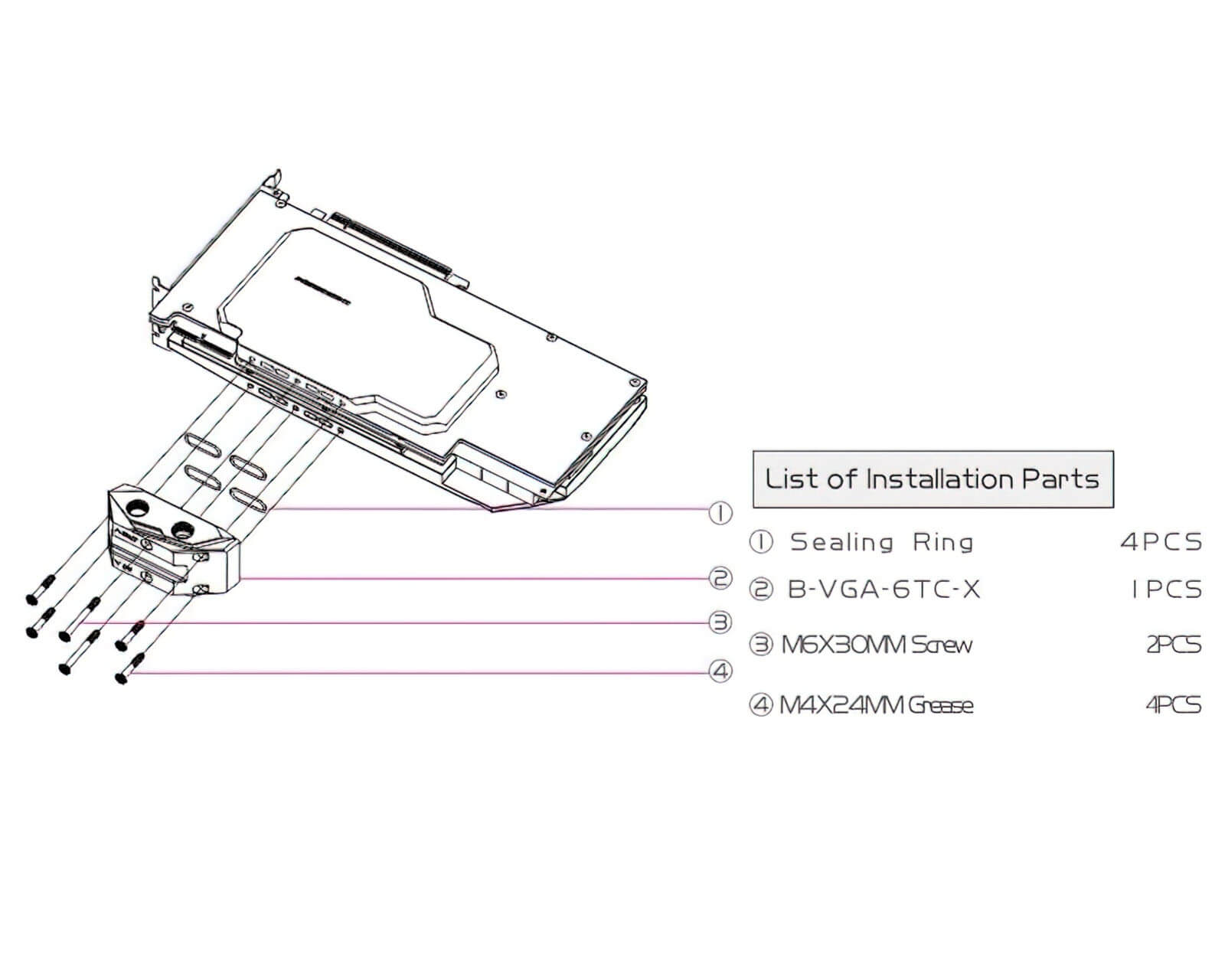 ①
②
③
④

List of Installation Parts

① Sealing Ring 4PCS
② B-VGA-6TC-X 1PCS
③ M6X30MM Screw 2PCS
④ M4X24MM Grease 4PCS